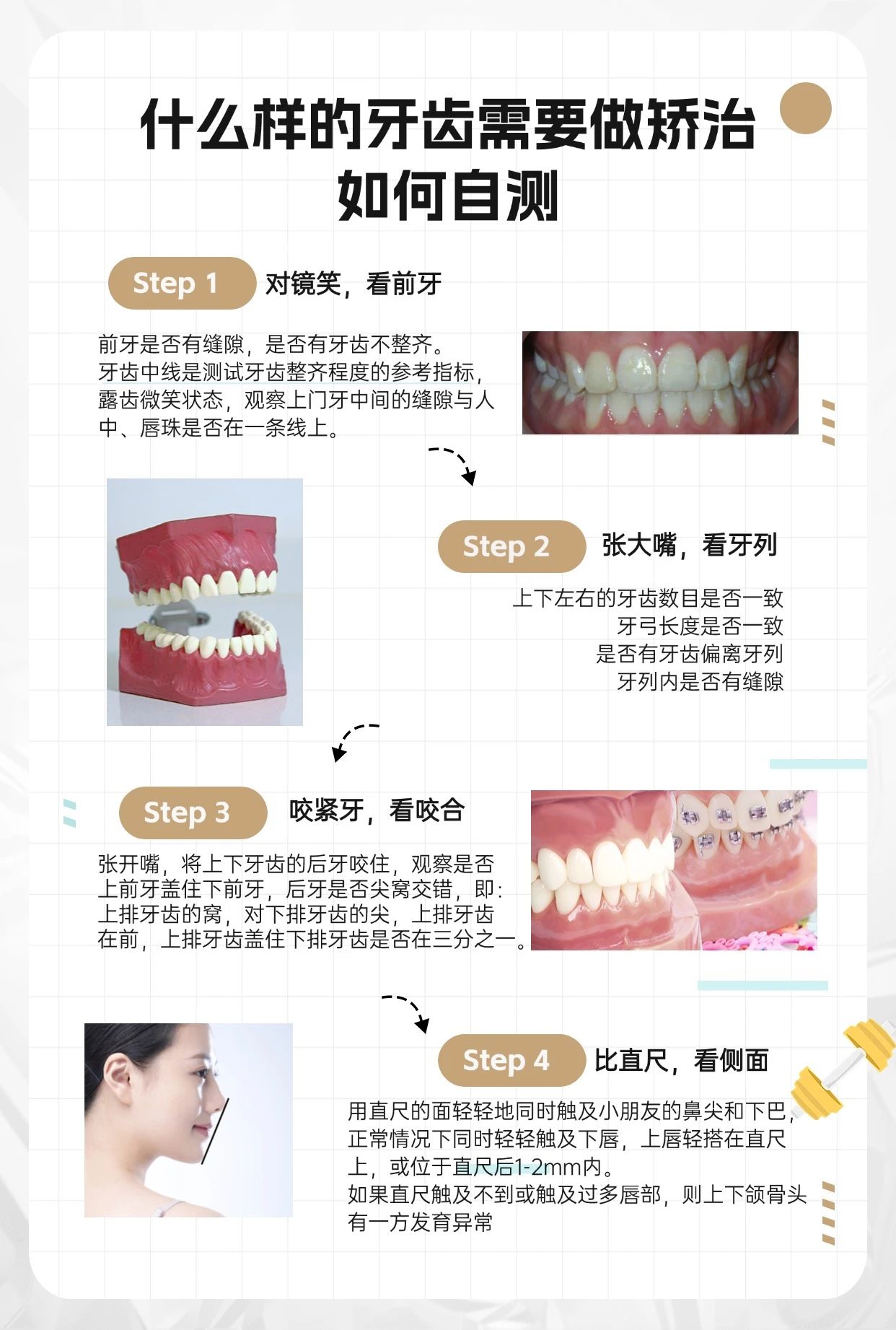 什么样的牙齿需要做矫治
如何自测

Step 1 对镜笑，看前牙

前牙是否有缝隙，是否有牙齿不整齐。
牙齿中线是测试牙齿整齐程度的参考指标，露齿微笑状态，观察上门牙中间的缝隙与人中、唇珠是否在一条线上。

Step 2 张大嘴，看牙列

上下左右的牙齿数目是否一致
牙弓长度是否一致
是否有牙齿偏离牙列
牙列内是否有缝隙

Step 3 咬紧牙，看咬合

张开嘴，将上下牙齿的后牙咬住，观察是否上前牙盖住下前牙，后牙是否尖窝交错，即：上排牙齿的窝，对下排牙齿的尖，上排牙齿在前，上排牙齿盖住下排牙齿是否在三分之一。

Step 4 比直尺，看侧面

用直尺的面轻轻地同时触及小朋友的鼻尖和下巴，正常情况下同时轻轻触及下唇，上唇轻搭在直尺上，或位于直尺后1-2mm内。
如果直尺触及不到或触及过多唇部，则上下颌骨头有一方发育异常